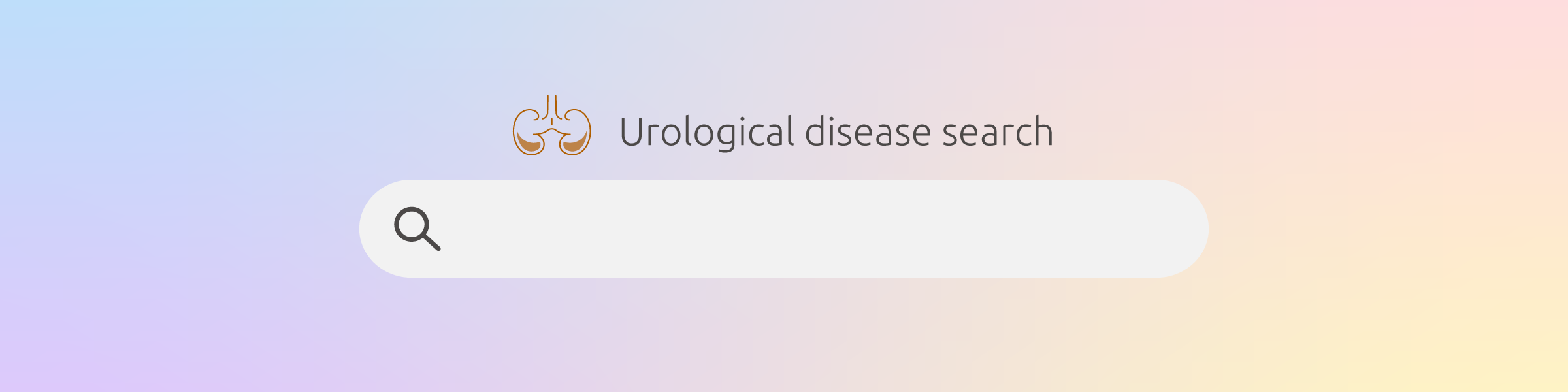 Urological disease search